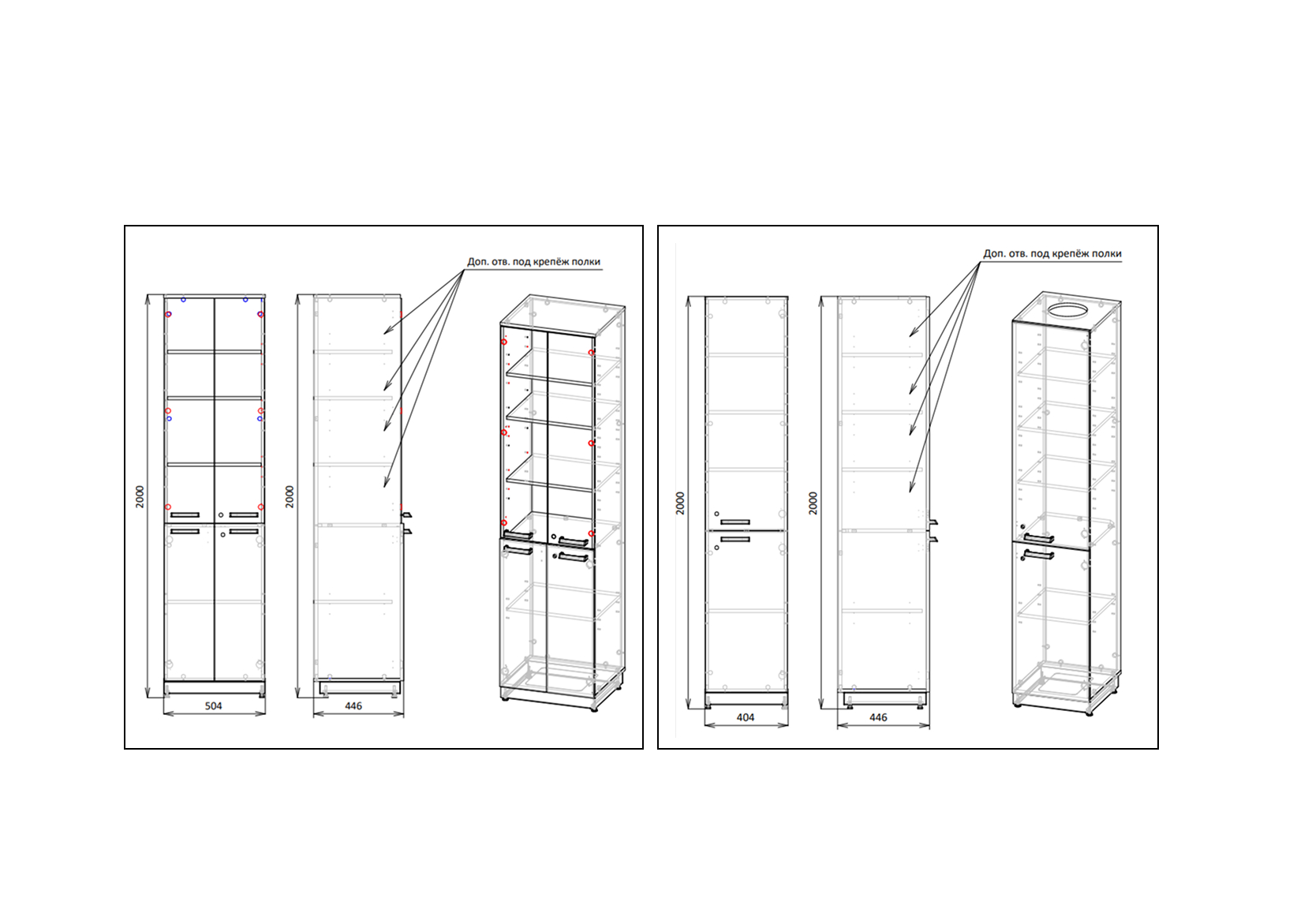 Доп. отв. под крепёж полки

2000

2000

504

446

Доп. отв. под крепёж полки

2000

2000

404

446